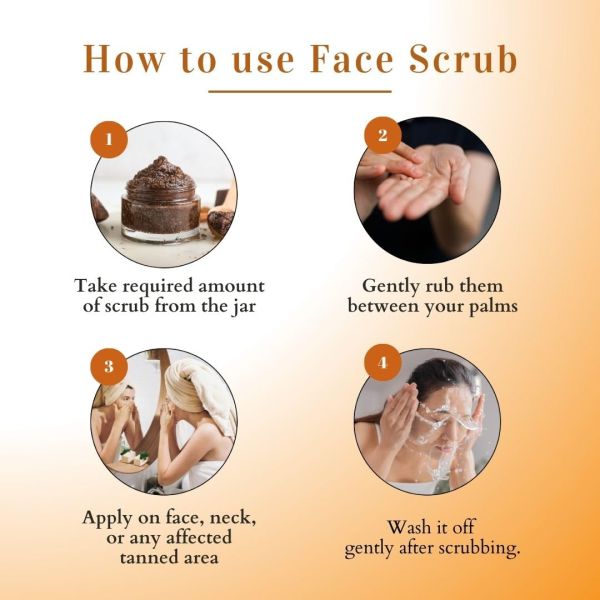 How to use Face Scrub

1

Take required amount of scrub from the jar

2

Gently rub them between your palms

3

Apply on face, neck, or any affected tanned area

4

Wash it off gently after scrubbing.